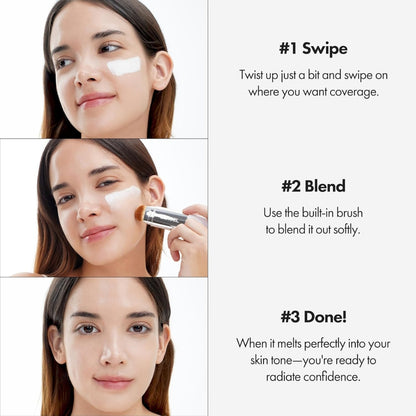 #1 Swipe

Twist up just a bit and swipe on where you want coverage.

#2 Blend

Use the built-in brush to blend it out softly.

#3 Done!

When it melts perfectly into your skin tone—you're ready to radiate confidence.