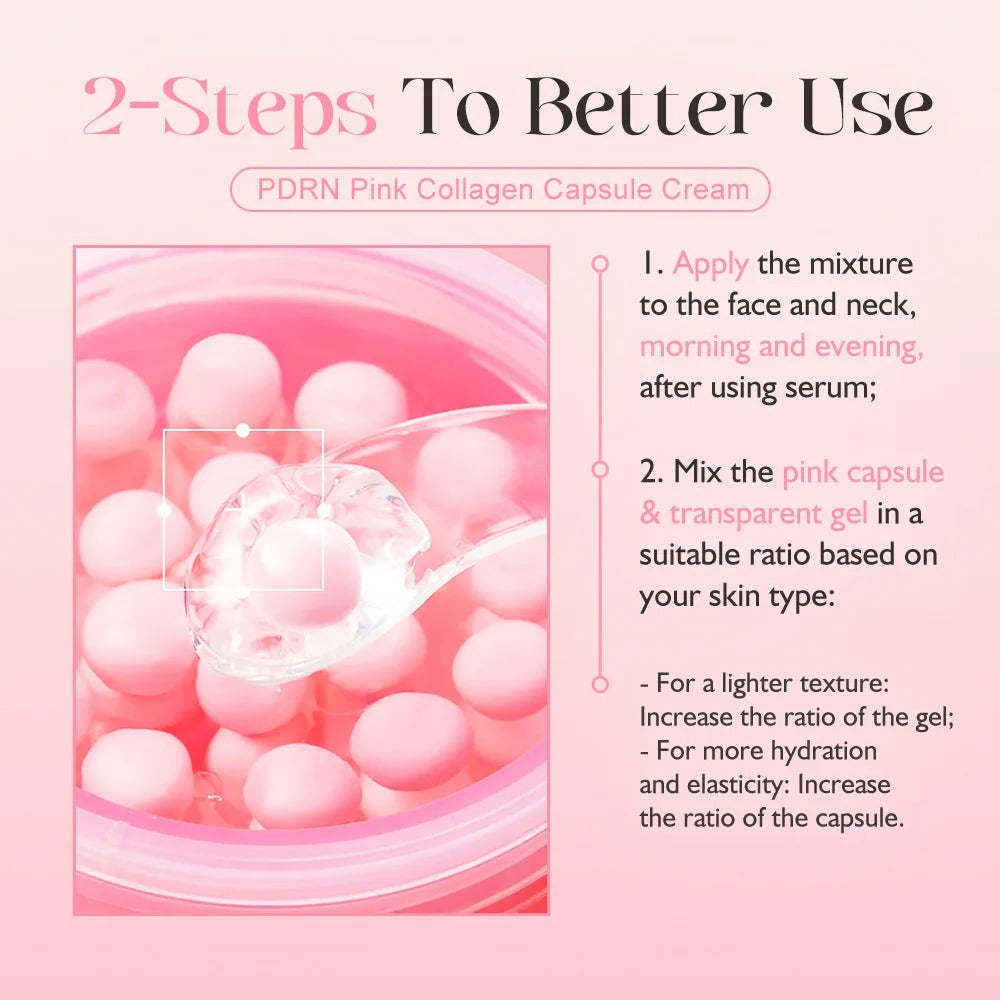 2-Steps To Better Use

PDRN Pink Collagen Capsule Cream

1. Apply the mixture to the face and neck, morning and evening, after using serum;

2. Mix the pink capsule & transparent gel in a suitable ratio based on your skin type:

- For a lighter texture: Increase the ratio of the gel;
- For more hydration and elasticity: Increase the ratio of the capsule.